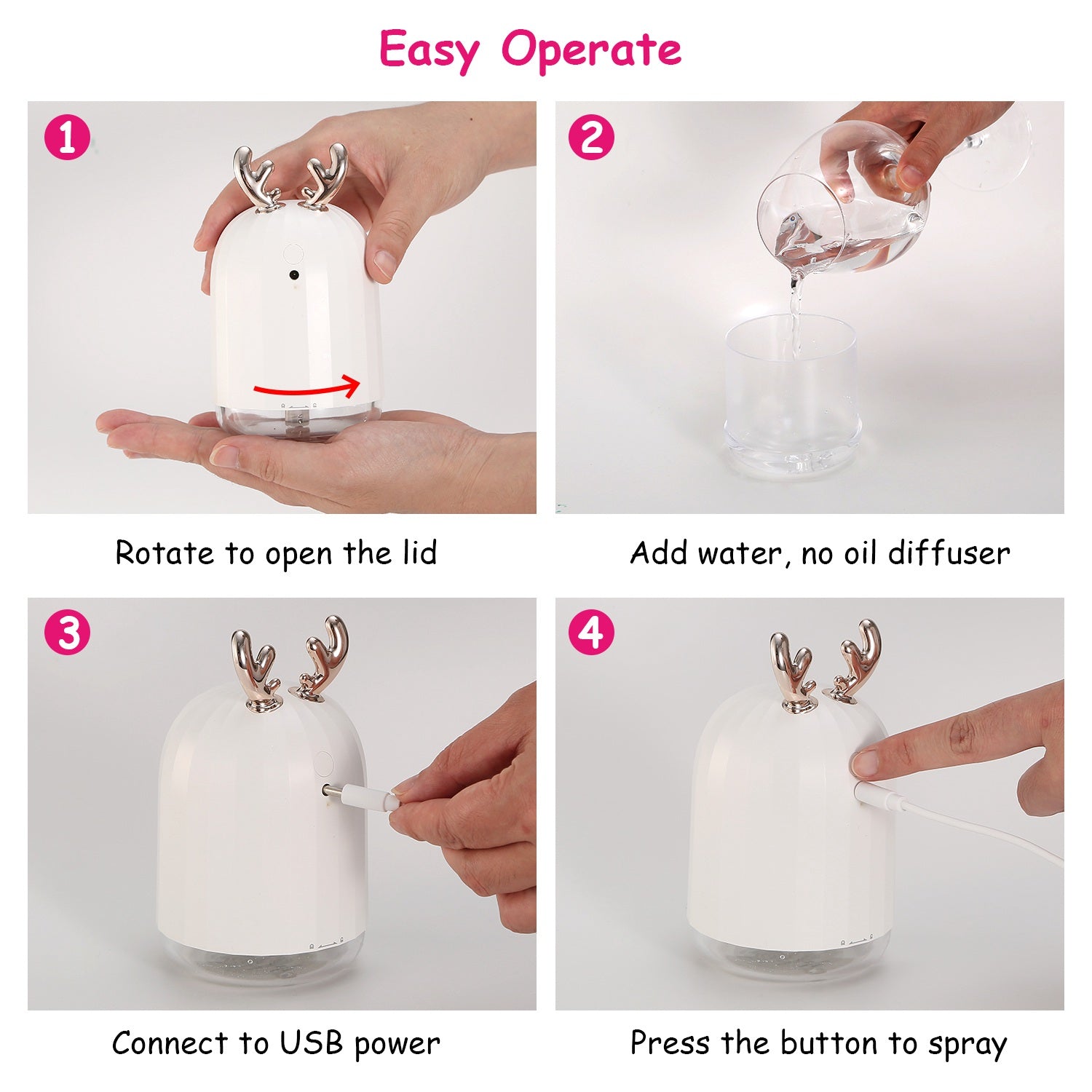 Easy Operate

1

Rotate to open the lid

2

Add water, no oil diffuser

3

Connect to USB power

4

Press the button to spray